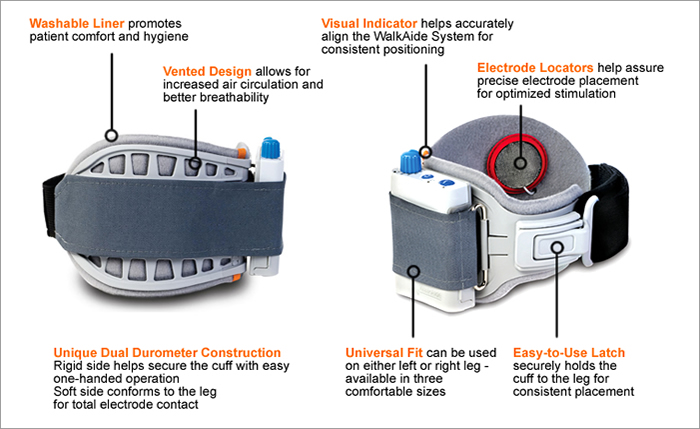 Washable Liner promotes patient comfort and hygiene

Vented Design allows for increased air circulation and better breathability

Visual Indicator helps accurately align the WalkAide System for consistent positioning

Electrode Locators help assure precise electrode placement for optimized stimulation

Unique Dual Durometer Construction
Rigid side helps secure the cuff with easy one-handed operation
Soft side conforms to the leg for total electrode contact

Universal Fit can be used on either left or right leg - available in three comfortable sizes

Easy-to-Use Latch securely holds the cuff to the leg for consistent placement